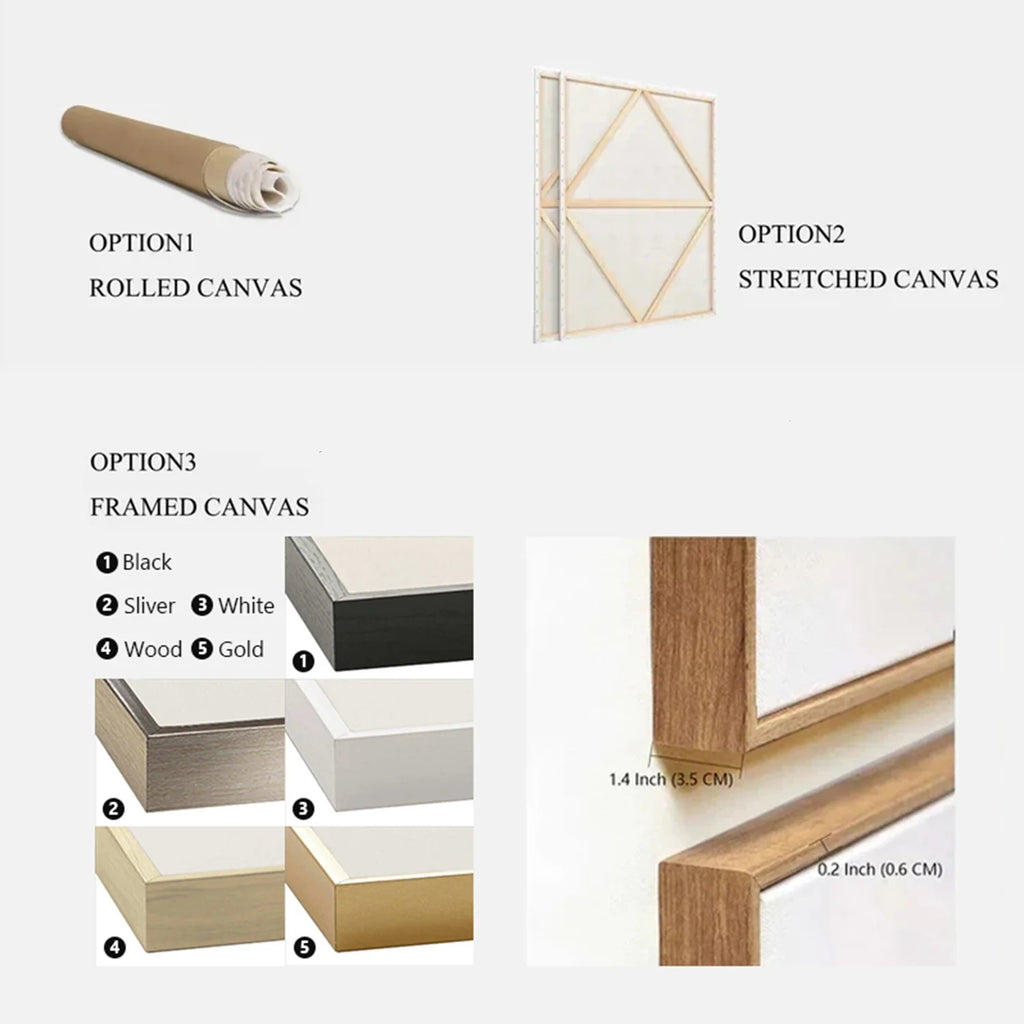 OPTION1
ROLLED CANVAS

OPTION2
STRETCHED CANVAS

OPTION3
FRAMED CANVAS

❶ Black
❷ Sliver ❸ White
❹ Wood ❺ Gold

❶

❷ ❸

❹ ❺

1.4 Inch (3.5 CM)

0.2 Inch (0.6 CM)